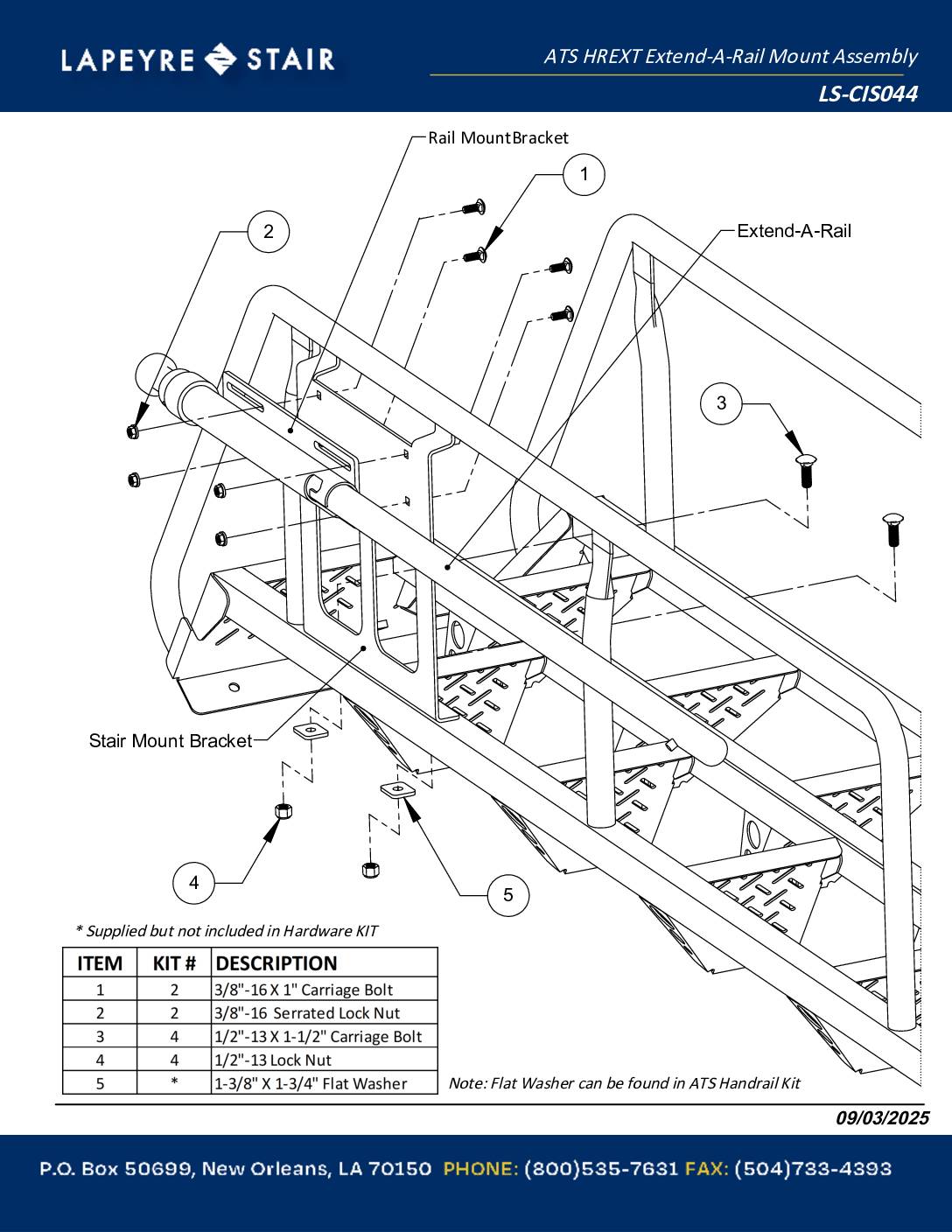 LAPEYRE STAIR

ATS HREXT Extend-A-Rail Mount Assembly

LS-CIS044

Rail MountBracket

1

2

Extend-A-Rail

3

Stair Mount Bracket

4

5

* Supplied but not included in Hardware KIT

| ITEM | KIT # | DESCRIPTION |
|---|---|---|
| 1 | 2 | 3/8"-16 X 1" Carriage Bolt |
| 2 | 2 | 3/8"-16 Serrated Lock Nut |
| 3 | 4 | 1/2"-13 X 1-1/2" Carriage Bolt |
| 4 | 4 | 1/2"-13 Lock Nut |
| 5 | * | 1-3/8" X 1-3/4" Flat Washer |

Note: Flat Washer can be found in ATS Handrail Kit

09/03/2025

P.O. Box 50699, New Orleans, LA 70150 PHONE: (800)535-7631 FAX: (504)733-4393