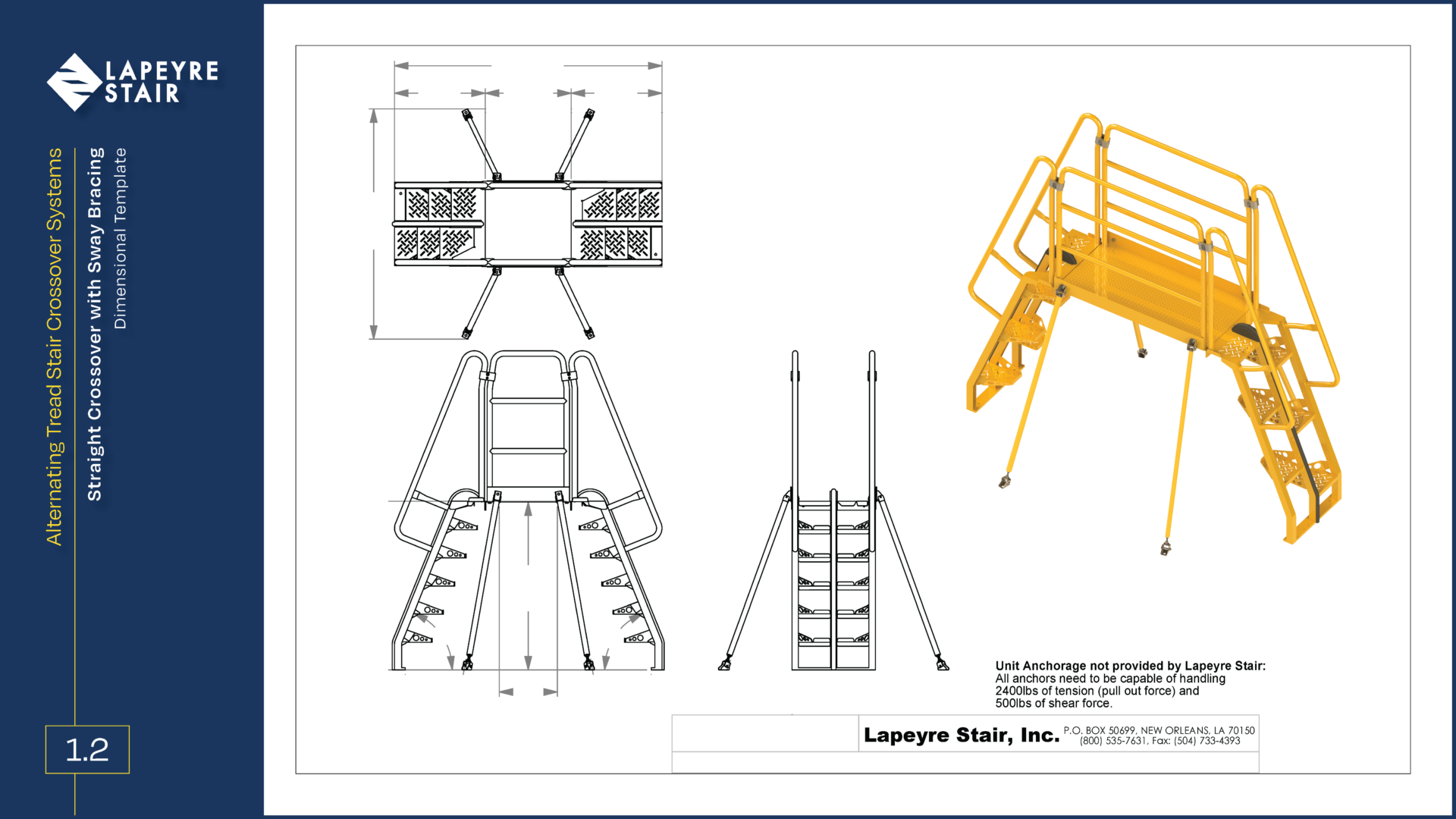 LAPEYRE STAIR

Alternating Tread Stair Crossover Systems

Straight Crossover with Sway Bracing

Dimensional Template

1.2

Unit Anchorage not provided by Lapeyre Stair:
All anchors need to be capable of handling 2400lbs of tension (pull out force) and 500lbs of shear force.

Lapeyre Stair, Inc. P.O. BOX 50699, NEW ORLEANS, LA 70150 (800) 535-7631, Fax: (504) 733-4393