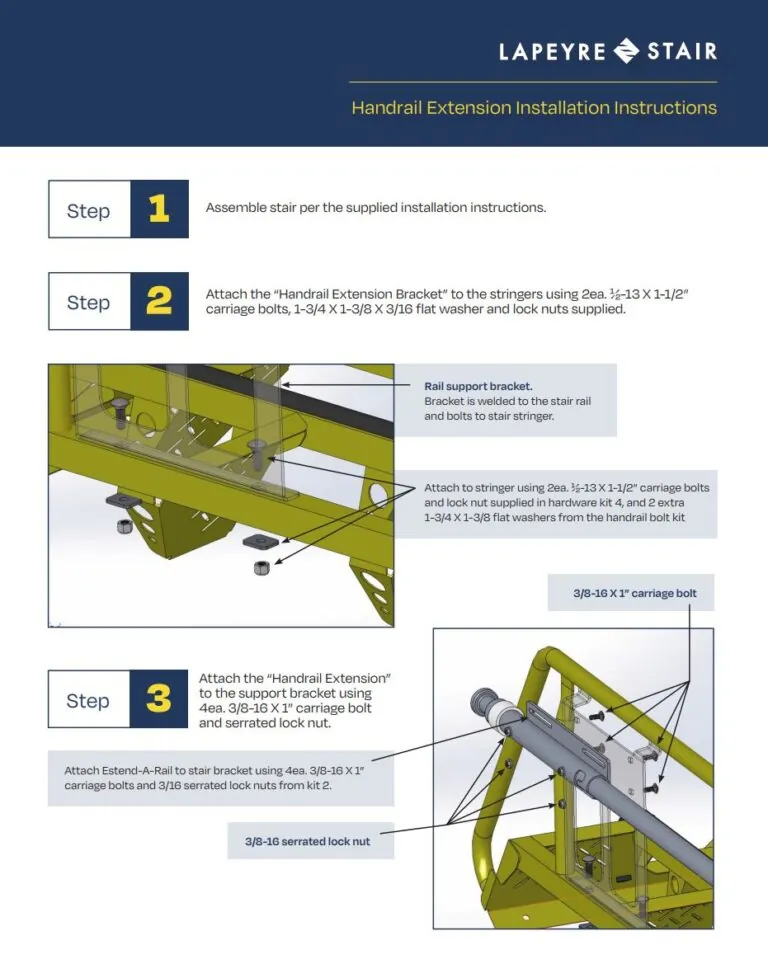 LAPEYRE STAIR

Handrail Extension Installation Instructions

Step 1

Assemble stair per the supplied installation instructions.

Step 2

Attach the "Handrail Extension Bracket" to the stringers using 2ea. ½-13 X 1-1/2" carriage bolts, 1-3/4 X 1-3/8 X 3/16 flat washer and lock nuts supplied.

Rail support bracket.
Bracket is welded to the stair rail and bolts to stair stringer.

Attach to stringer using 2ea. ½-13 X 1-1/2" carriage bolts and lock nut supplied in hardware kit 4, and 2 extra 1-3/4 X 1-3/8 flat washers from the handrail bolt kit

3/8-16 X 1" carriage bolt

Step 3

Attach the "Handrail Extension" to the support bracket using 4ea. 3/8-16 X 1" carriage bolt and serrated lock nut.

Attach Estend-A-Rail to stair bracket using 4ea. 3/8-16 X 1" carriage bolts and 3/16 serrated lock nuts from kit 2.

3/8-16 serrated lock nut